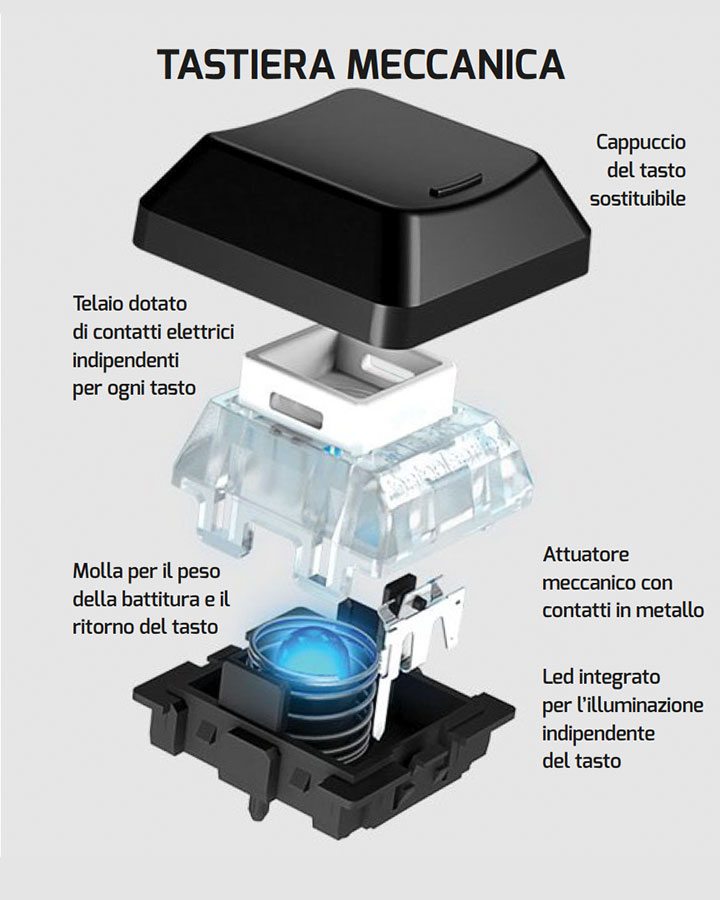 TASTIERA MECCANICA

Cappuccio del tasto sostituibile

Telaio dotato di contatti elettrici indipendenti per ogni tasto

Molla per il peso della battitura e il ritorno del tasto

Attuatore meccanico con contatti in metallo

Led integrato per l'illuminazione indipendente del tasto