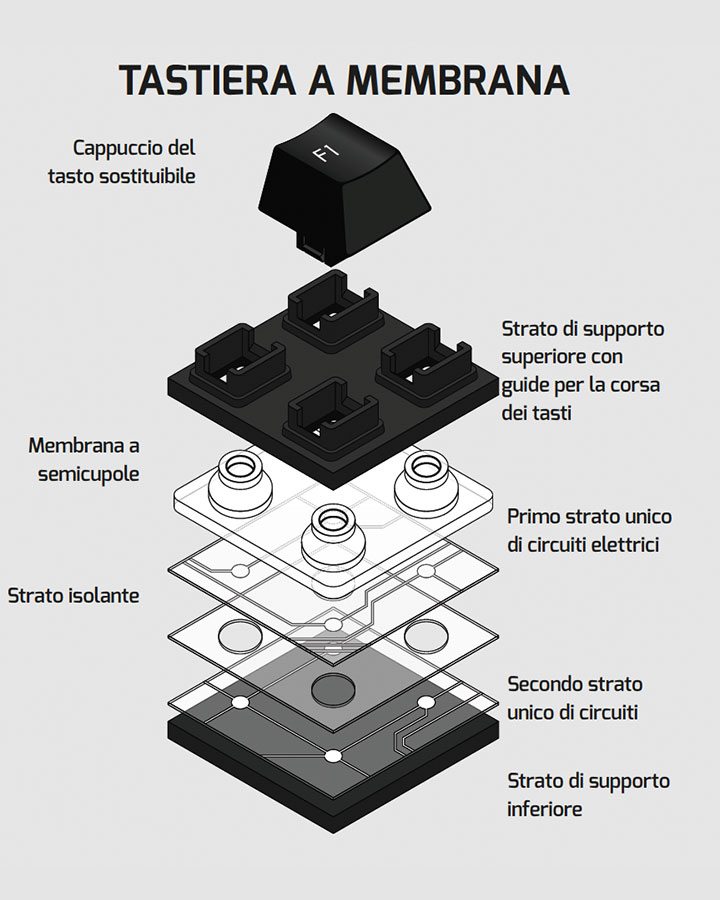 TASTIERA A MEMBRANA

Cappuccio del tasto sostituibile

F1

Strato di supporto superiore con guide per la corsa dei tasti

Membrana a semicupole

Primo strato unico di circuiti elettrici

Strato isolante

Secondo strato unico di circuiti

Strato di supporto inferiore